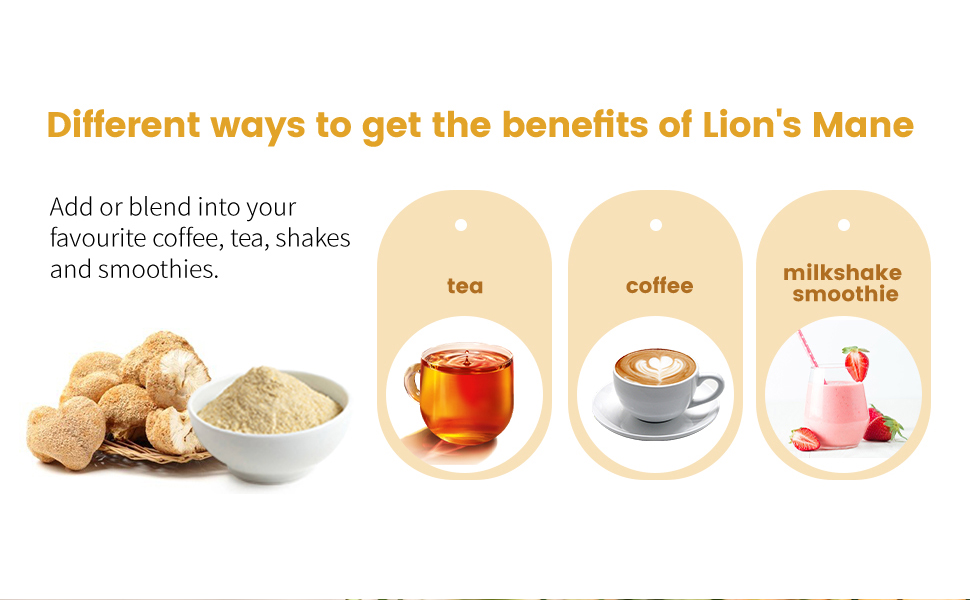 Different ways to get the benefits of Lion's Mane

Add or blend into your favourite coffee, tea, shakes and smoothies.

tea

coffee

milkshake
smoothie