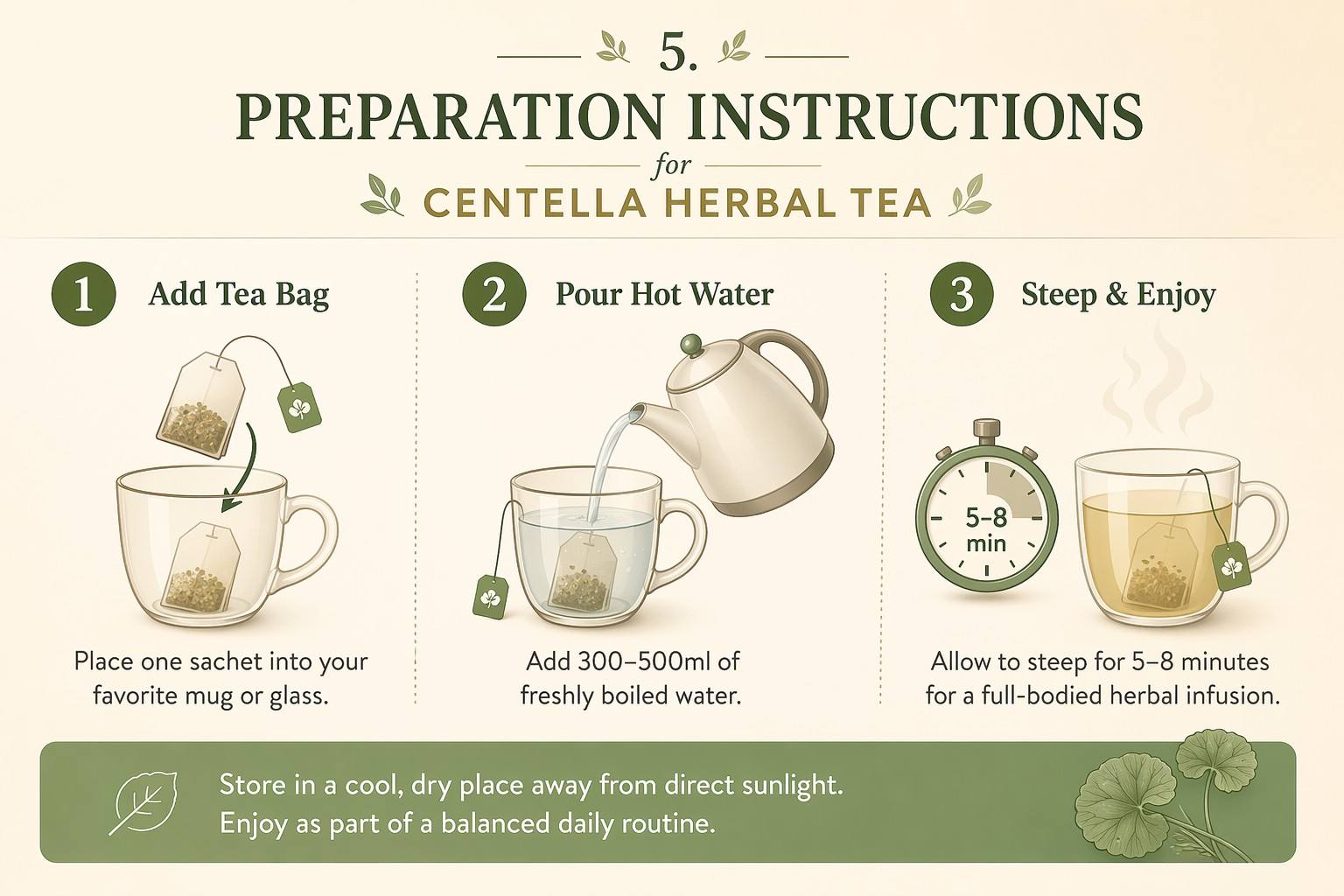 5.
PREPARATION INSTRUCTIONS
for
CENTELLA HERBAL TEA

1 Add Tea Bag

Place one sachet into your favorite mug or glass.

2 Pour Hot Water

Add 300–500ml of freshly boiled water.

3 Steep & Enjoy

5–8 min

Allow to steep for 5–8 minutes for a full-bodied herbal infusion.

Store in a cool, dry place away from direct sunlight.
Enjoy as part of a balanced daily routine.