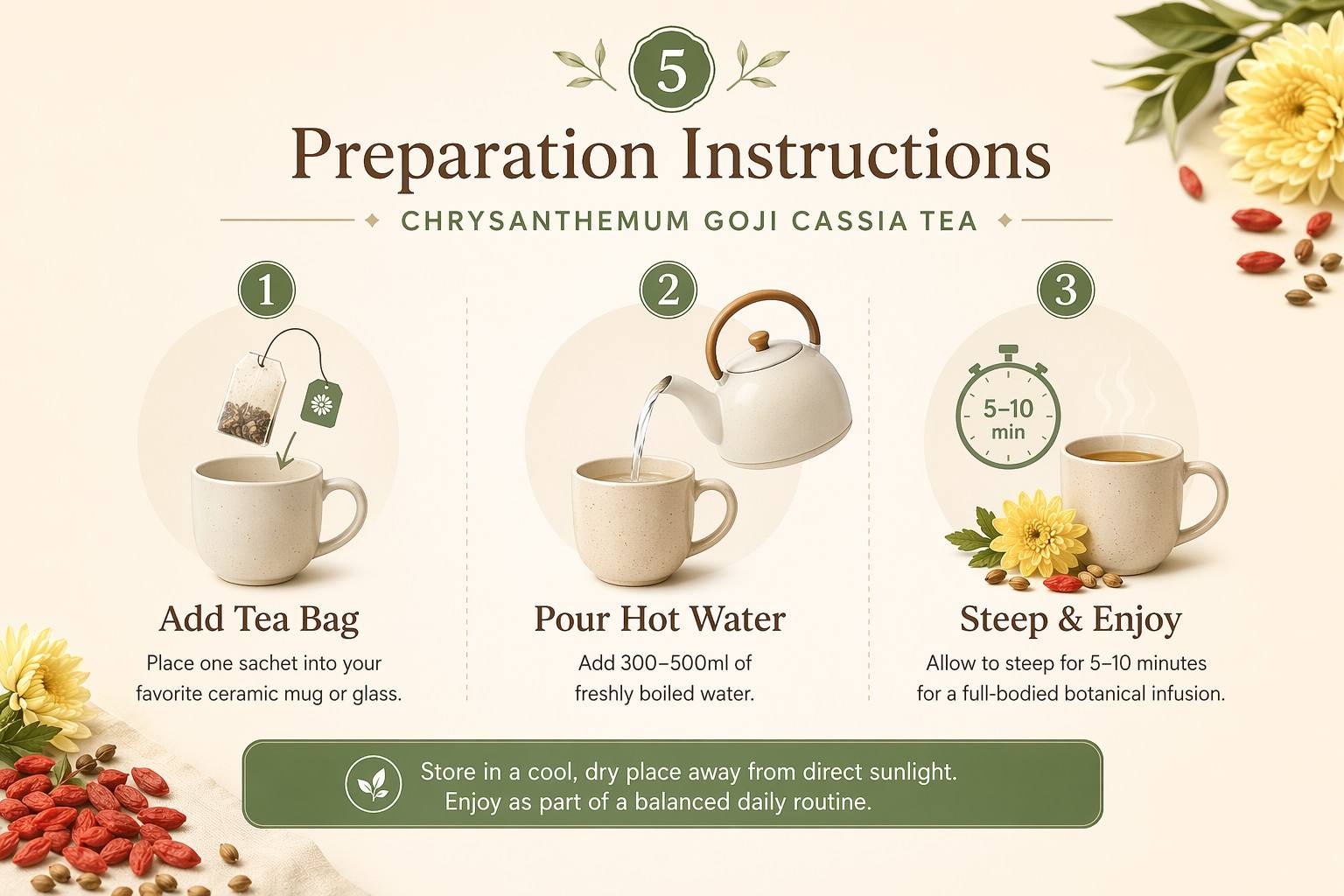 5

Preparation Instructions

CHRYSANTHEMUM GOJI CASSIA TEA

1

Add Tea Bag

Place one sachet into your favorite ceramic mug or glass.

2

Pour Hot Water

Add 300–500ml of freshly boiled water.

3

5–10 min

Steep & Enjoy

Allow to steep for 5–10 minutes for a full-bodied botanical infusion.

Store in a cool, dry place away from direct sunlight. Enjoy as part of a balanced daily routine.