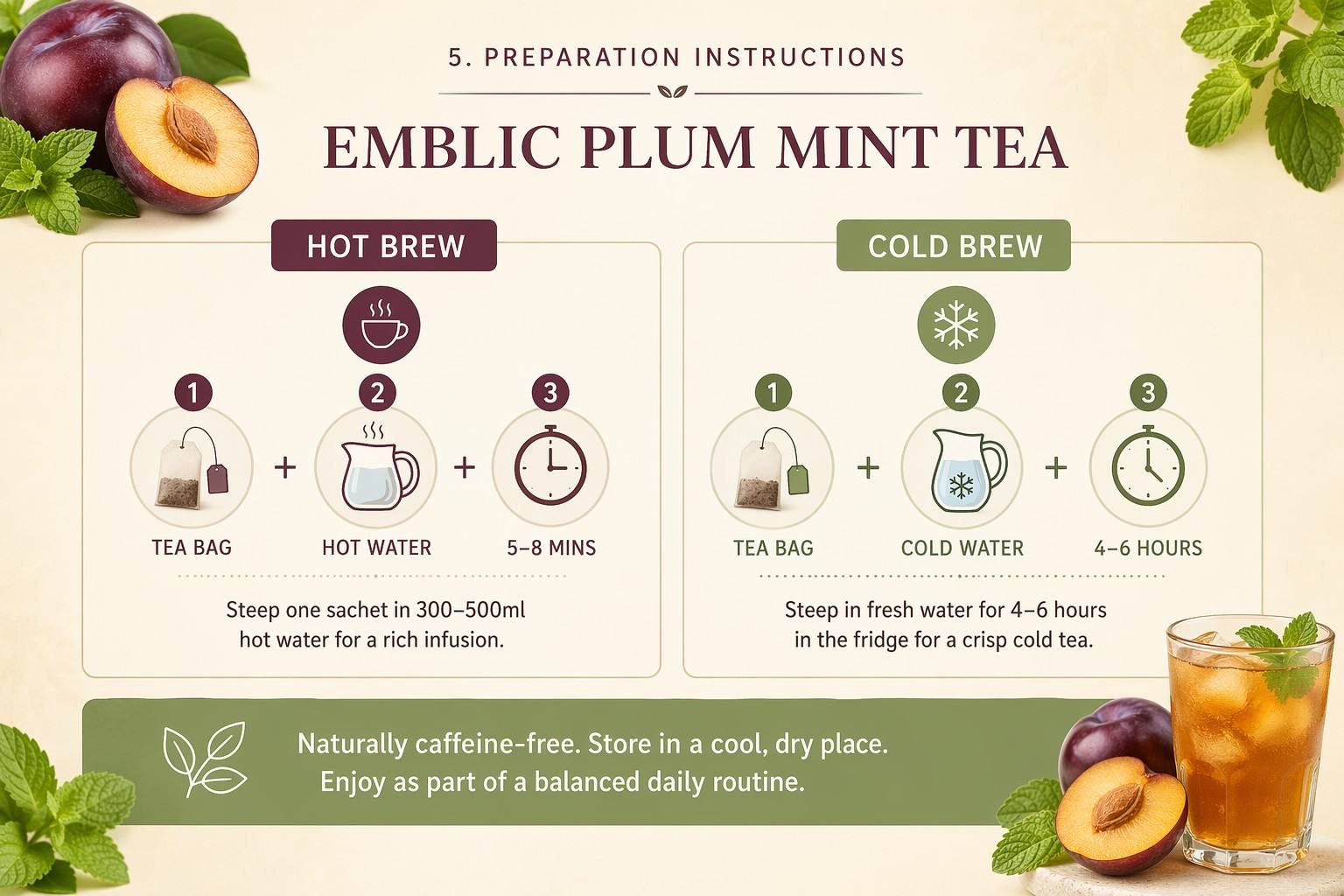 5. PREPARATION INSTRUCTIONS

EMBLIC PLUM MINT TEA

HOT BREW

1 TEA BAG + 2 HOT WATER + 3 5–8 MINS

Steep one sachet in 300–500ml hot water for a rich infusion.

COLD BREW

1 TEA BAG + 2 COLD WATER + 3 4–6 HOURS

Steep in fresh water for 4–6 hours in the fridge for a crisp cold tea.

Naturally caffeine-free. Store in a cool, dry place.
Enjoy as part of a balanced daily routine.