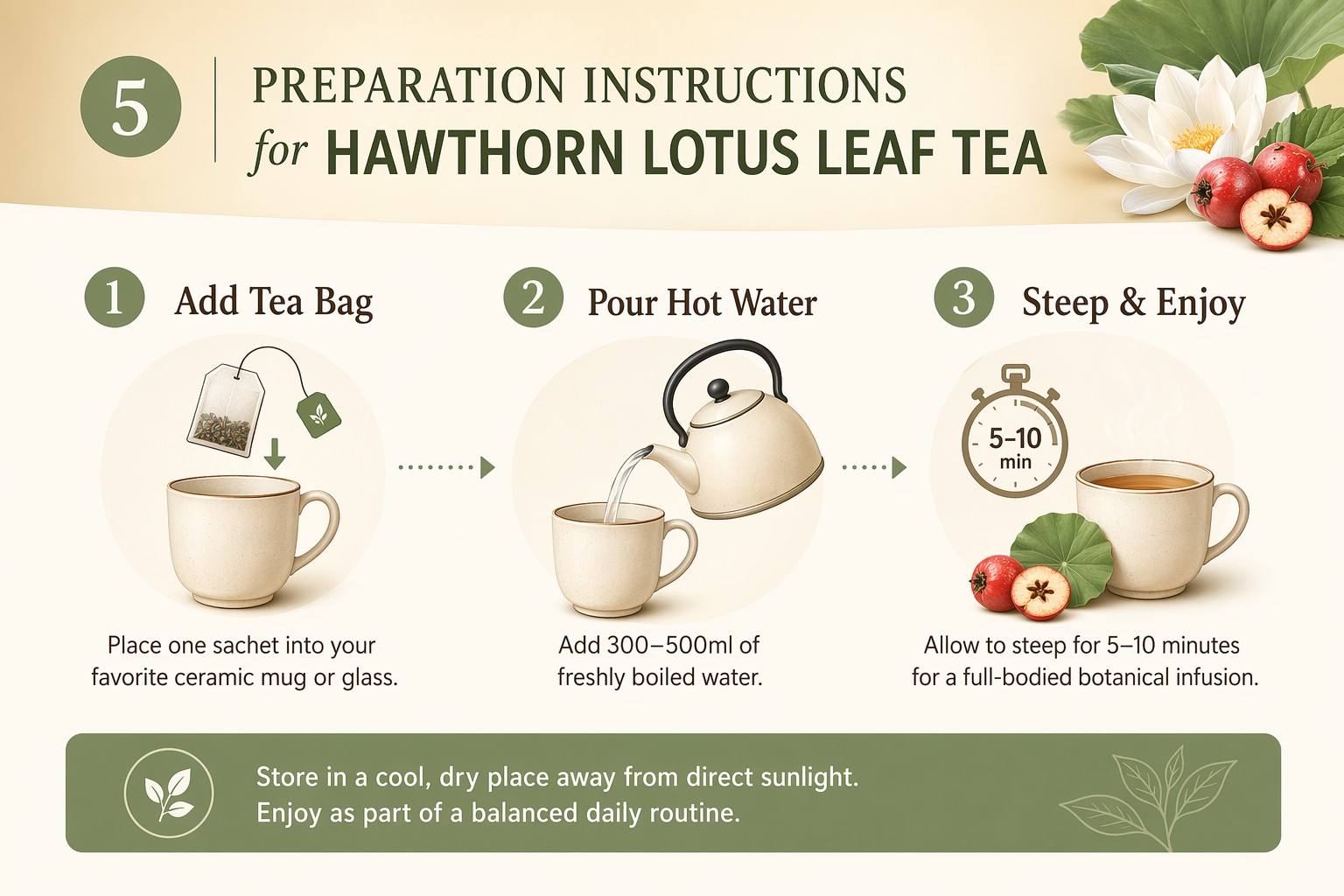 5

PREPARATION INSTRUCTIONS
for HAWTHORN LOTUS LEAF TEA

1 Add Tea Bag

Place one sachet into your favorite ceramic mug or glass.

2 Pour Hot Water

Add 300–500ml of freshly boiled water.

3 Steep & Enjoy

5–10 min

Allow to steep for 5–10 minutes for a full-bodied botanical infusion.

Store in a cool, dry place away from direct sunlight.
Enjoy as part of a balanced daily routine.