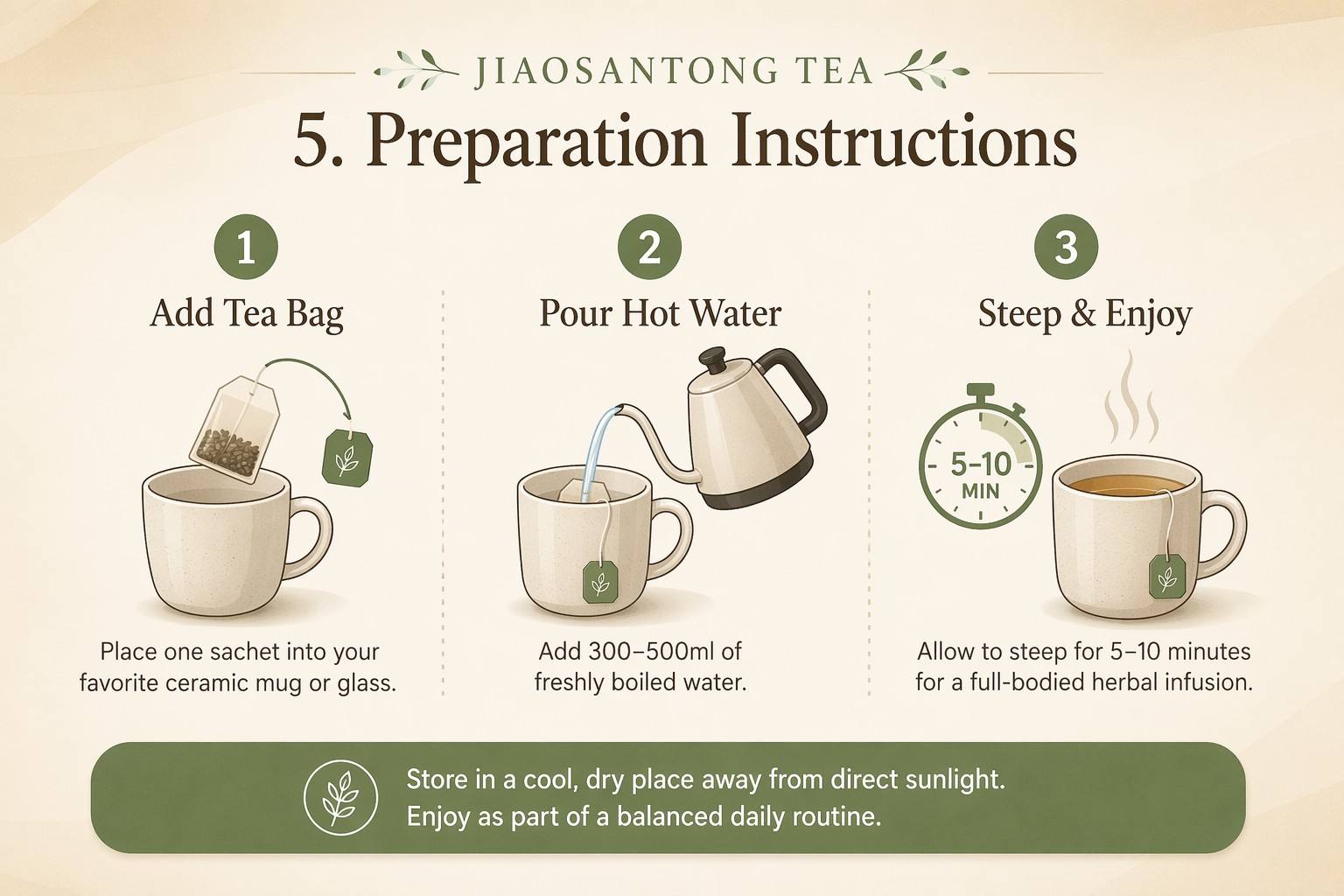 JIAOSANTONG TEA

5. Preparation Instructions

1

Add Tea Bag

Place one sachet into your favorite ceramic mug or glass.

2

Pour Hot Water

Add 300–500ml of freshly boiled water.

3

Steep & Enjoy

5–10 MIN

Allow to steep for 5–10 minutes for a full-bodied herbal infusion.

Store in a cool, dry place away from direct sunlight.
Enjoy as part of a balanced daily routine.