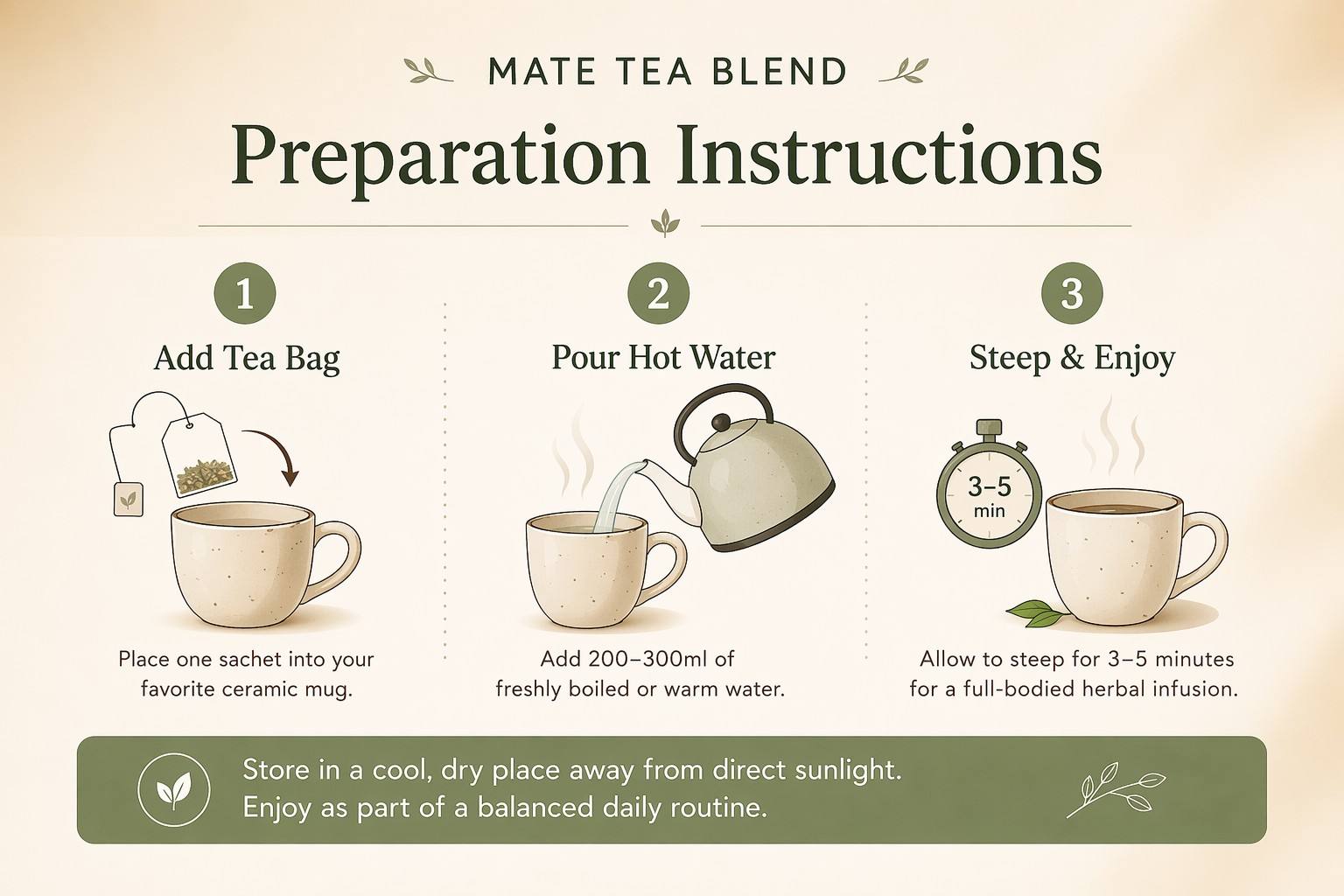 MATE TEA BLEND

Preparation Instructions

1

Add Tea Bag

Place one sachet into your favorite ceramic mug.

2

Pour Hot Water

Add 200–300ml of freshly boiled or warm water.

3

Steep & Enjoy

3–5 min

Allow to steep for 3–5 minutes for a full-bodied herbal infusion.

Store in a cool, dry place away from direct sunlight.
Enjoy as part of a balanced daily routine.