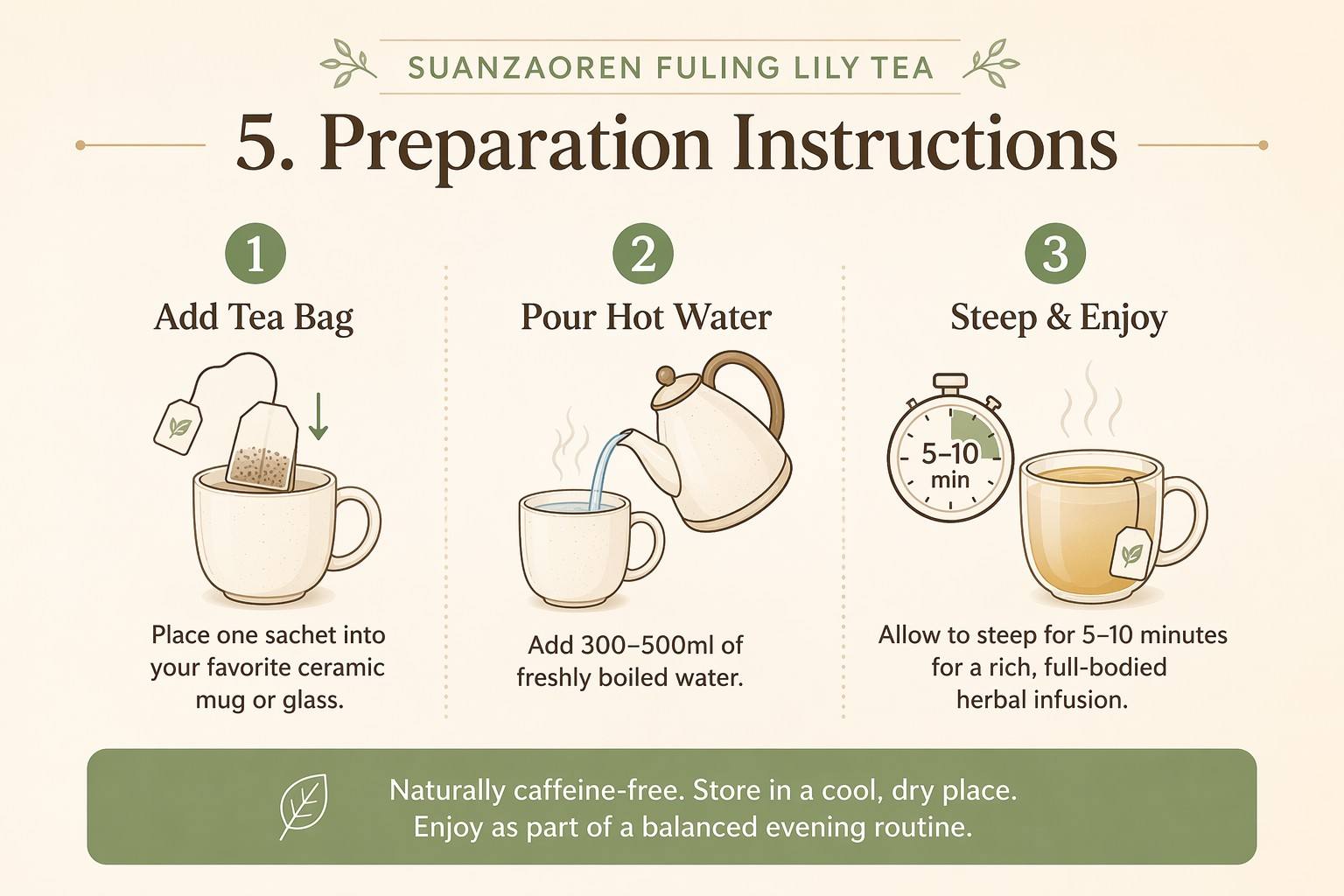 SUANZAOREN FULING LILY TEA

5. Preparation Instructions

1

Add Tea Bag

Place one sachet into your favorite ceramic mug or glass.

2

Pour Hot Water

Add 300–500ml of freshly boiled water.

3

Steep & Enjoy

5–10 min

Allow to steep for 5–10 minutes for a rich, full-bodied herbal infusion.

Naturally caffeine-free. Store in a cool, dry place.
Enjoy as part of a balanced evening routine.